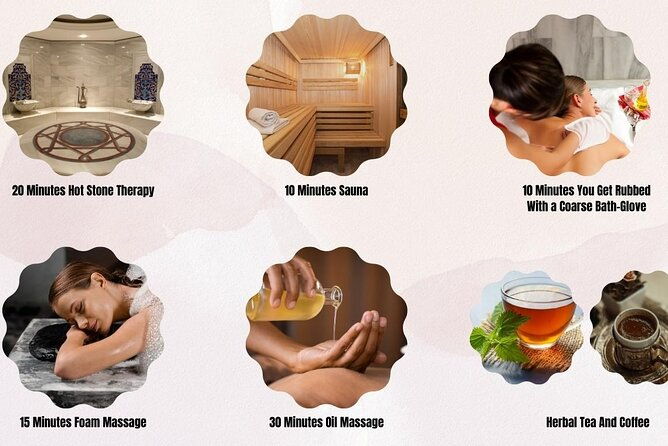 20 Minutes Hot Stone Therapy

10 Minutes Sauna

10 Minutes You Get Rubbed With a Coarse Bath-Glove

15 Minutes Foam Massage

30 Minutes Oil Massage

Herbal Tea And Coffee